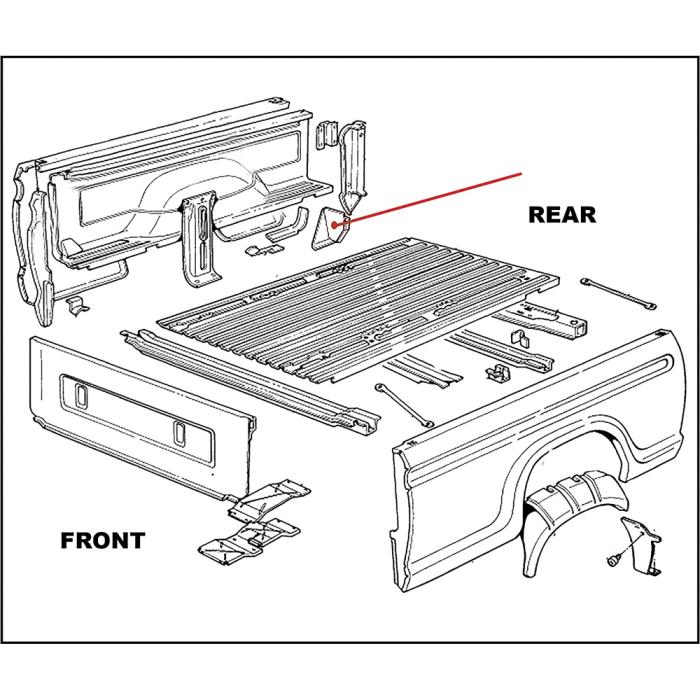 REAR

FRONT