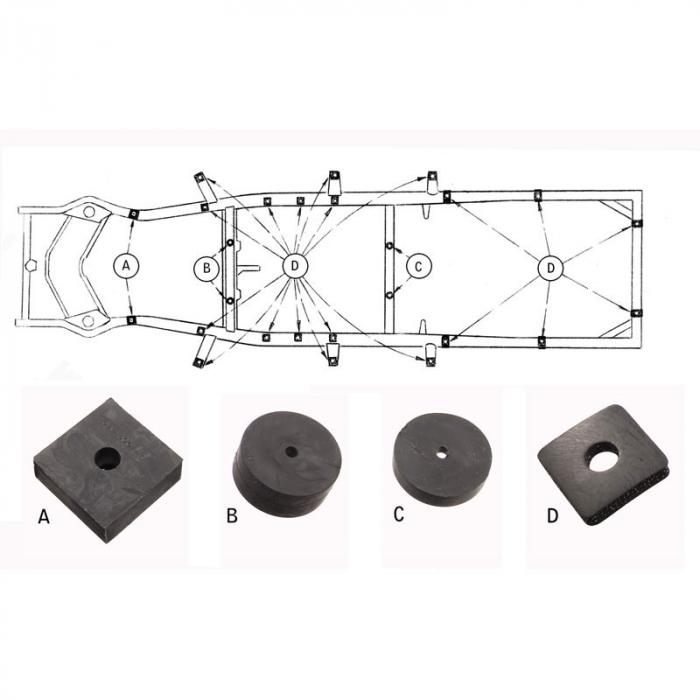 A
B
D
C
D

A
B
C
D